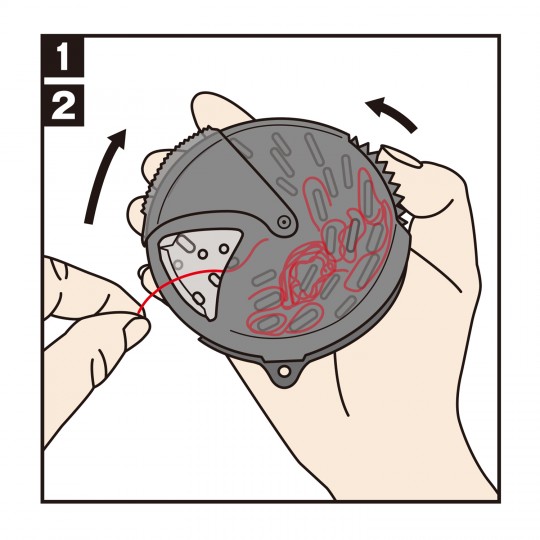 1
2