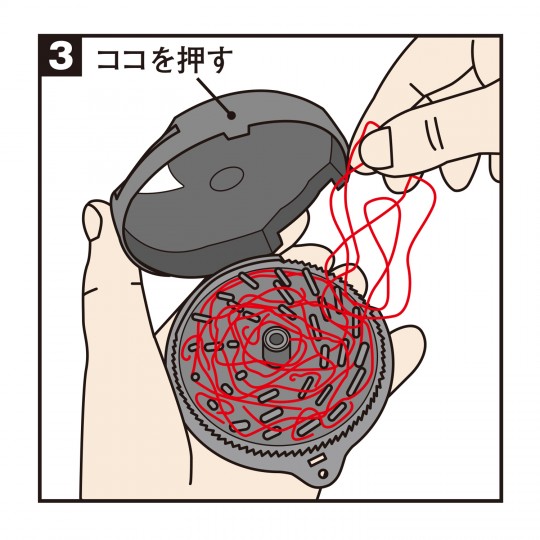 3 ココを押す