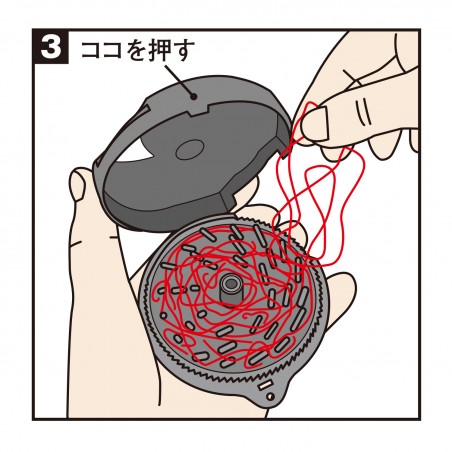 3 ココを押す